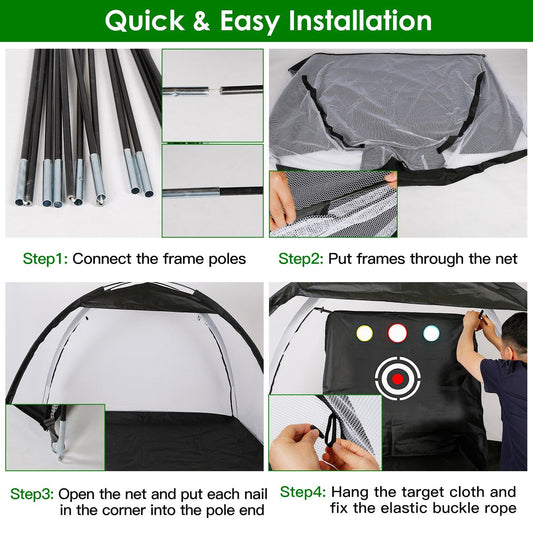 Quick & Easy Installation

Step1: Connect the frame poles

Step2: Put frames through the net

Step3: Open the net and put each nail in the corner into the pole end

Step4: Hang the target cloth and fix the elastic buckle rope